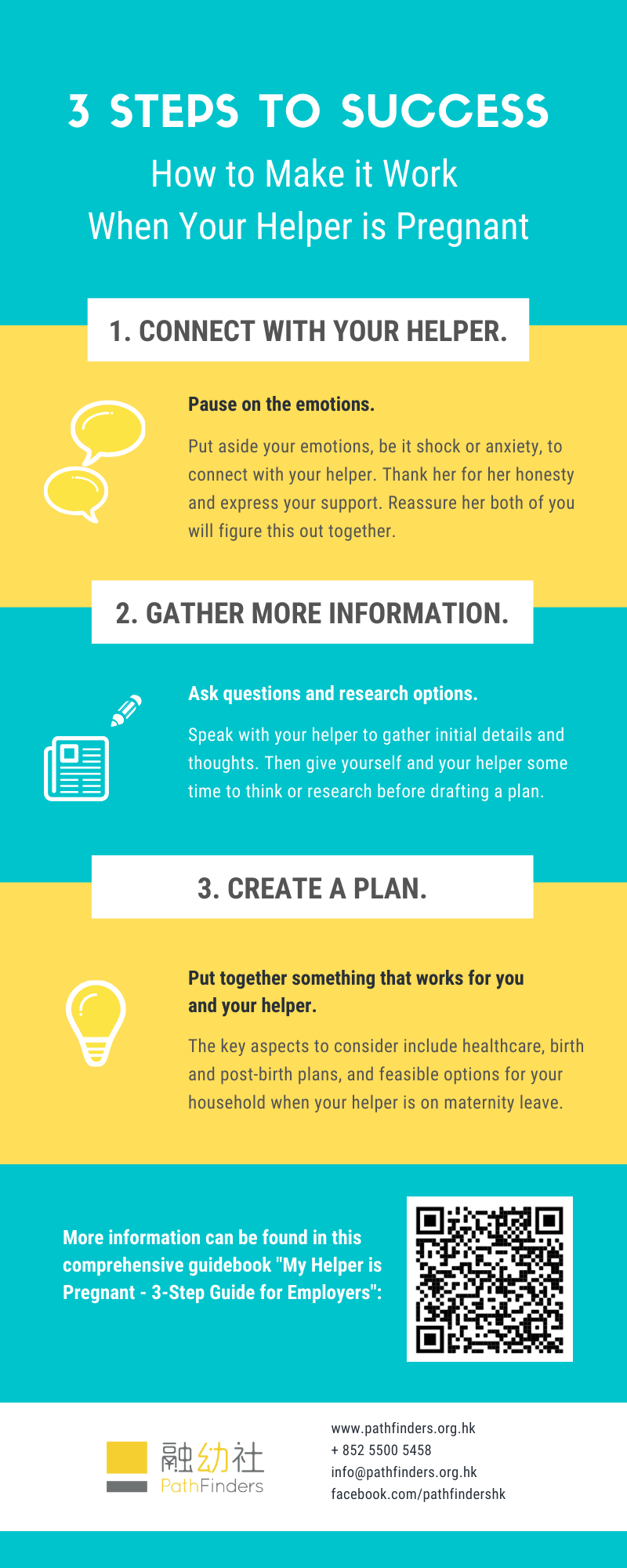 3 STEPS TO SUCCESS
How to Make it Work
When Your Helper is Pregnant

1. CONNECT WITH YOUR HELPER.

Pause on the emotions.

Put aside your emotions, be it shock or anxiety, to connect with your helper. Thank her for her honesty and express your support. Reassure her both of you will figure this out together.

2. GATHER MORE INFORMATION.

Ask questions and research options.

Speak with your helper to gather initial details and thoughts. Then give yourself and your helper some time to think or research before drafting a plan.

3. CREATE A PLAN.

Put together something that works for you and your helper.

The key aspects to consider include healthcare, birth and post-birth plans, and feasible options for your household when your helper is on maternity leave.

More information can be found in this comprehensive guidebook "My Helper is Pregnant - 3-Step Guide for Employers":

融幼社
PathFinders

www.pathfinders.org.hk
+ 852 5500 5458
info@pathfinders.org.hk
facebook.com/pathfindershk