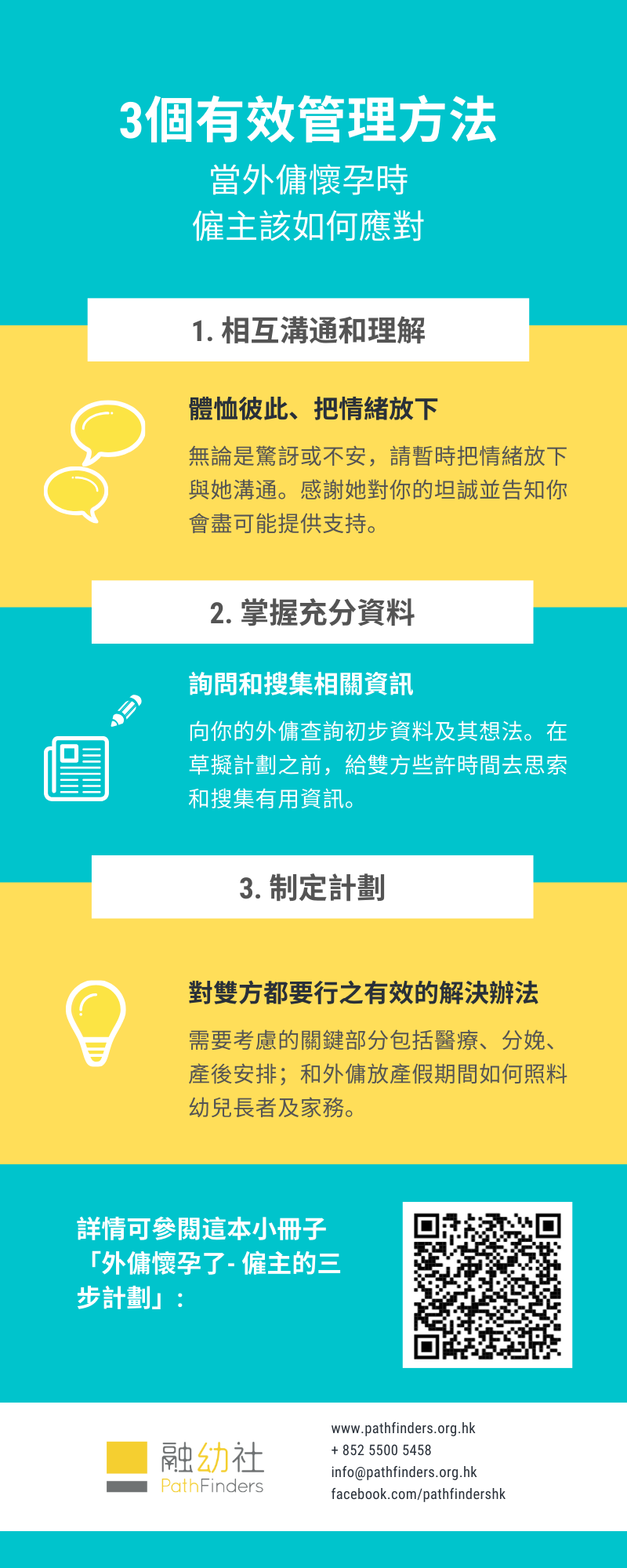 3個有效管理方法
當外傭懷孕時
僱主該如何應對

1. 相互溝通和理解

體恤彼此、把情緒放下

無論是驚訝或不安，請暫時把情緒放下與她溝通。感謝她對你的坦誠並告知你會盡可能提供支持。

2. 掌握充分資料

詢問和搜集相關資訊

向你的外傭查詢初步資料及其想法。在草擬計劃之前，給雙方些許時間去思索和搜集有用資訊。

3. 制定計劃

對雙方都要行之有效的解決辦法

需要考慮的關鍵部分包括醫療、分娩、產後安排；和外傭放產假期間如何照料幼兒長者及家務。

詳情可參閱這本小冊子「外傭懷孕了- 僱主的三步計劃」：

融幼社
PathFinders

www.pathfinders.org.hk
+ 852 5500 5458
info@pathfinders.org.hk
facebook.com/pathfindershk